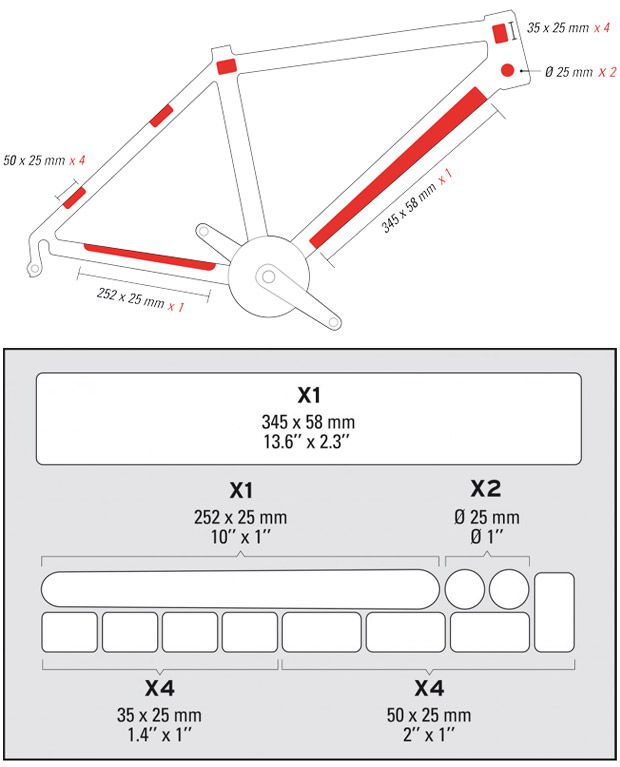 35 x 25 mm x 4

Ø 25 mm x 2

50 x 25 mm x 4

345 x 58 mm x 1

252 x 25 mm x 1

X1
345 x 58 mm
13.6'' x 2.3''

X1
252 x 25 mm
10'' x 1''

X2
Ø 25 mm
Ø 1''

X4
35 x 25 mm
1.4'' x 1''

X4
50 x 25 mm
2'' x 1''